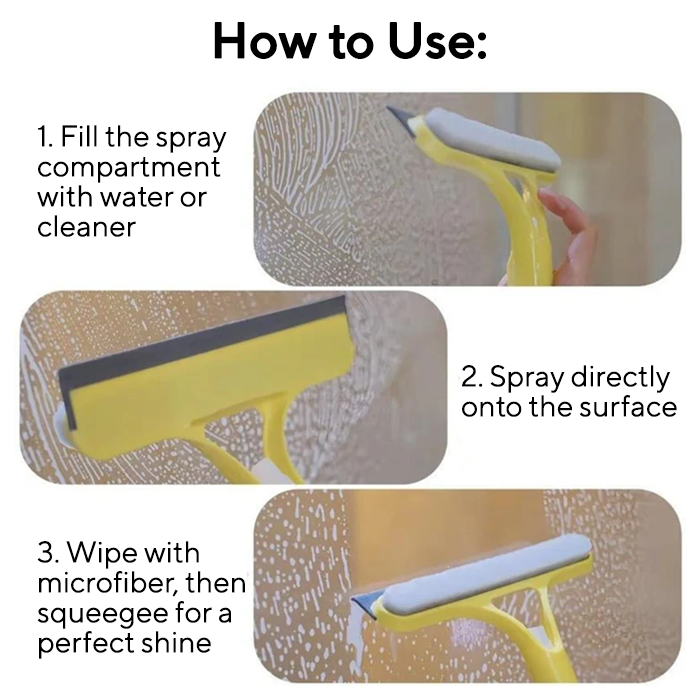 How to Use:

1. Fill the spray compartment with water or cleaner

2. Spray directly onto the surface

3. Wipe with microfiber, then squeegee for a perfect shine