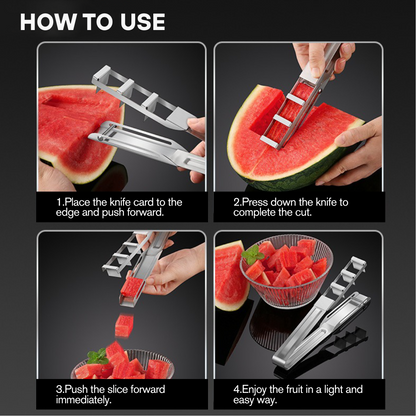 HOW TO USE

1.Place the knife card to the edge and push forward.

2.Press down the knife to complete the cut.

3.Push the slice forward immediately.

4.Enjoy the fruit in a light and easy way.